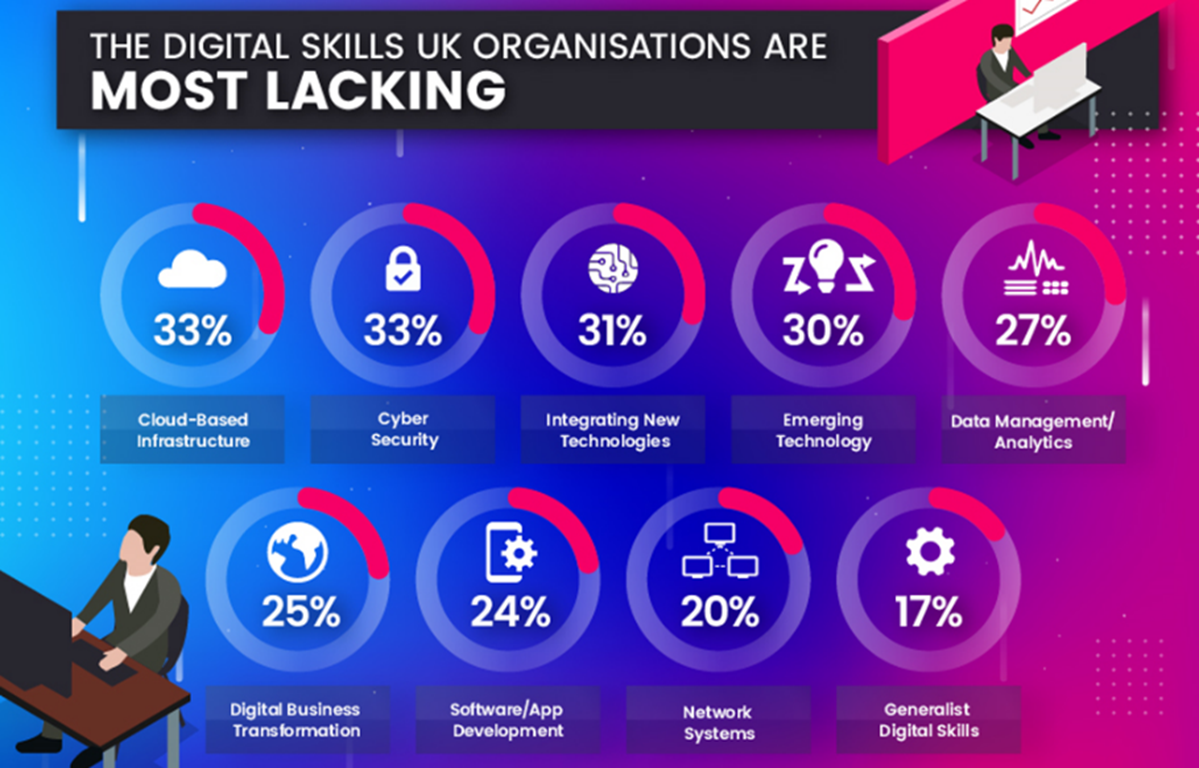 THE DIGITAL SKILLS UK ORGANISATIONS ARE
MOST LACKING

33%
Cloud-Based Infrastructure

33%
Cyber Security

31%
Integrating New Technologies

30%
Emerging Technology

27%
Data Management/ Analytics

25%
Digital Business Transformation

24%
Software/App Development

20%
Network Systems

17%
Generalist Digital Skills