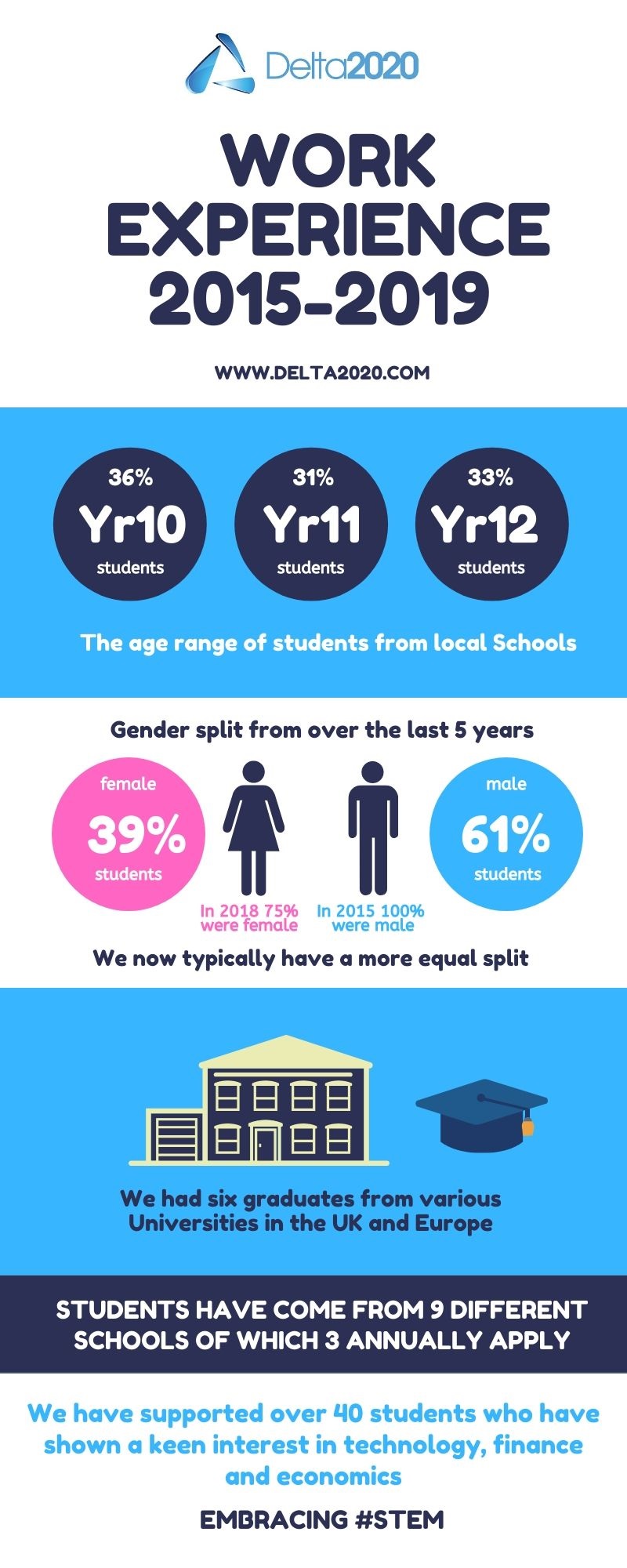 Delta2020

WORK EXPERIENCE 2015-2019

WWW.DELTA2020.COM

36%
Yr10
students

31%
Yr11
students

33%
Yr12
students

The age range of students from local Schools

Gender split from over the last 5 years

female
39%
students

In 2018 75% were female

In 2015 100% were male

male
61%
students

We now typically have a more equal split

We had six graduates from various Universities in the UK and Europe

STUDENTS HAVE COME FROM 9 DIFFERENT SCHOOLS OF WHICH 3 ANNUALLY APPLY

We have supported over 40 students who have shown a keen interest in technology, finance and economics

EMBRACING #STEM